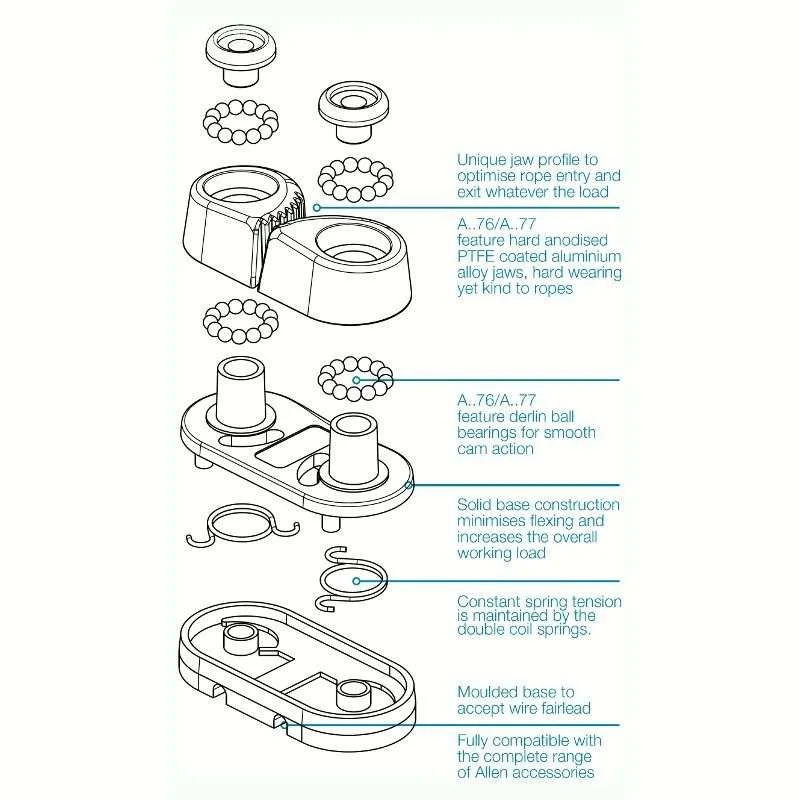 Unique jaw profile to optimise rope entry and exit whatever the load

A..76/A..77 feature hard anodised PTFE coated aluminium alloy jaws, hard wearing yet kind to ropes

A..76/A..77 feature derlin ball bearings for smooth cam action

Solid base construction minimises flexing and increases the overall working load

Constant spring tension is maintained by the double coil springs.

Moulded base to accept wire fairlead

Fully compatible with the complete range of Allen accessories